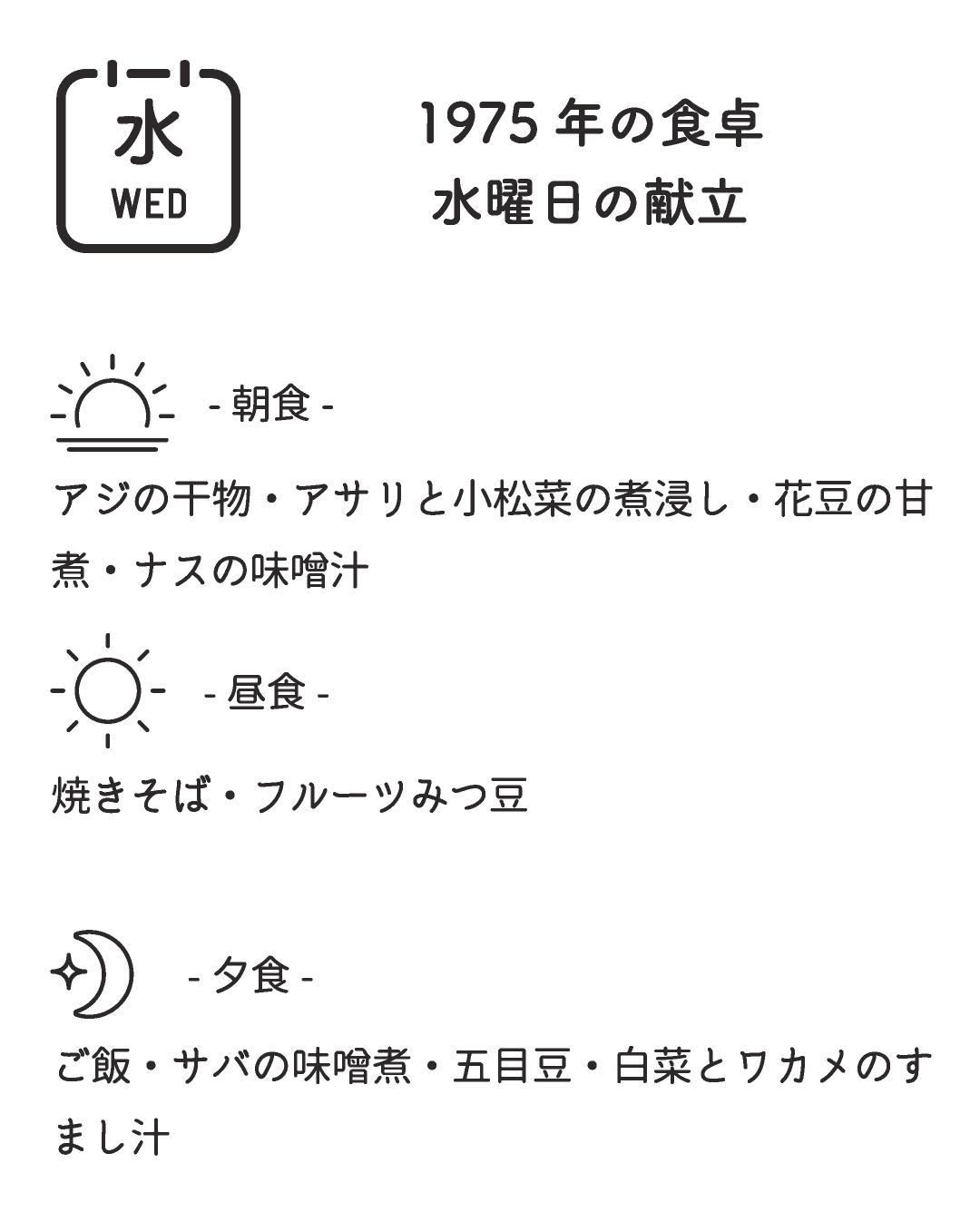 水
WED

1975年の食卓
水曜日の献立

- 朝食 -

アジの干物・アサリと小松菜の煮浸し・花豆の甘煮・ナスの味噌汁

- 昼食 -

焼きそば・フルーツみつ豆

- 夕食 -

ご飯・サバの味噌煮・五目豆・白菜とワカメのすまし汁